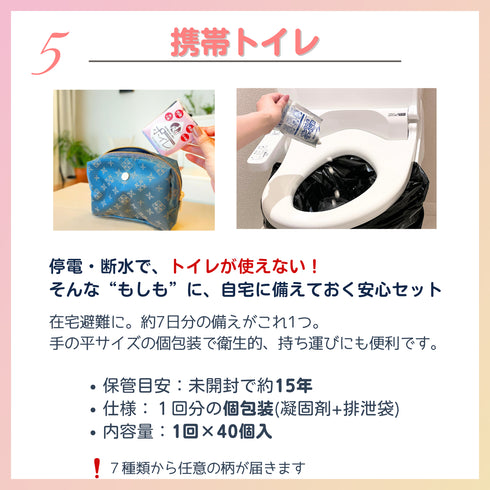 5 携帯トイレ

停電・断水で、トイレが使えない！
そんな“もしも”に、自宅に備えておく安心セット

在宅避難に。約7日分の備えがこれ1つ。
手の平サイズの個包装で衛生的、持ち運びにも便利です。

• 保管目安：未開封で約15年
• 仕様：１回分の個包装(凝固剤+排泄袋)
• 内容量：1回×40個入

❗ ７種類から任意の柄が届きます