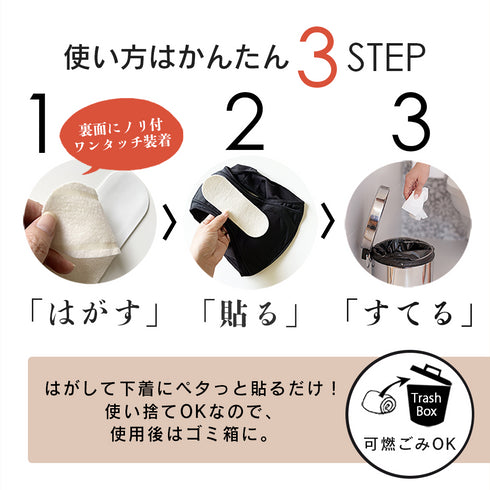 使い方はかんたん 3 STEP

1

裏面にノリ付
ワンタッチ装着

2

3

「はがす」

「貼る」

「すてる」

はがして下着にペタっと貼るだけ！
使い捨てOKなので、
使用後はゴミ箱に。

Trash Box

可燃ごみOK